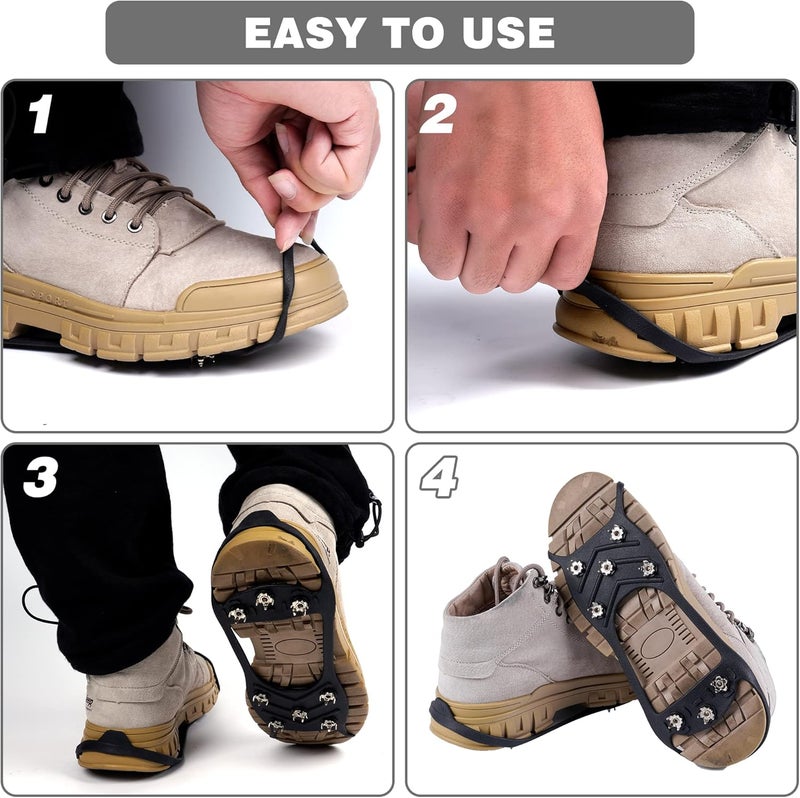 EASY TO USE

1

SPORT

2

3

4